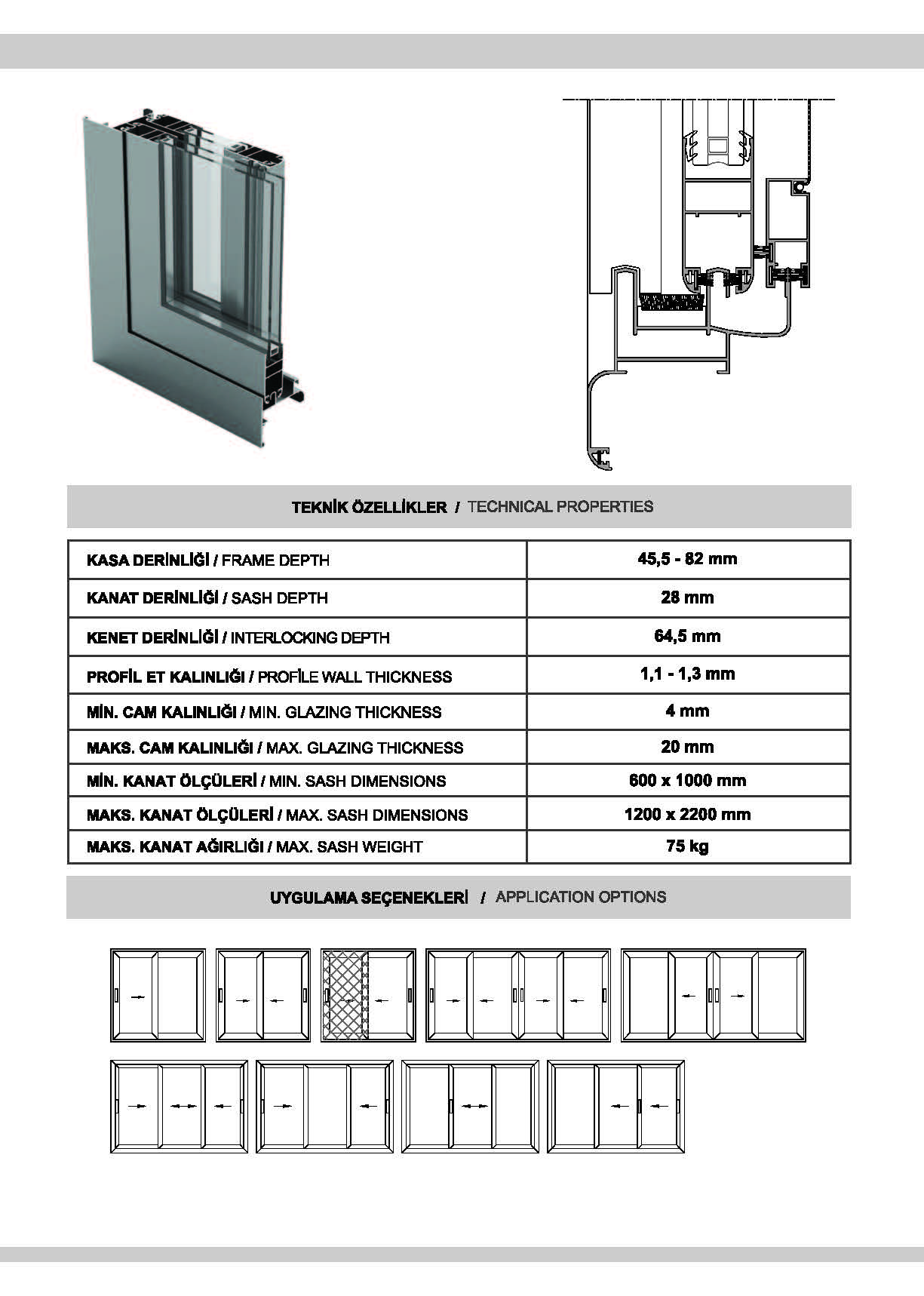 TEKNİK ÖZELLİKLER / TECHNICAL PROPERTIES

| | |
|---|---|
| KASA DERİNLİĞİ / FRAME DEPTH | 45,5 - 82 mm |
| KANAT DERİNLİĞİ / SASH DEPTH | 28 mm |
| KENET DERİNLİĞİ / INTERLOCKING DEPTH | 64,5 mm |
| PROFİL ET KALINLIĞI / PROFİLE WALL THICKNESS | 1,1 - 1,3 mm |
| MİN. CAM KALINLIĞI / MIN. GLAZING THICKNESS | 4 mm |
| MAKS. CAM KALINLIĞI / MAX. GLAZING THICKNESS | 20 mm |
| MİN. KANAT ÖLÇÜLERİ / MIN. SASH DIMENSIONS | 600 x 1000 mm |
| MAKS. KANAT ÖLÇÜLERİ / MAX. SASH DIMENSIONS | 1200 x 2200 mm |
| MAKS. KANAT AĞIRLIĞI / MAX. SASH WEIGHT | 75 kg |

UYGULAMA SEÇENEKLERİ / APPLICATION OPTIONS